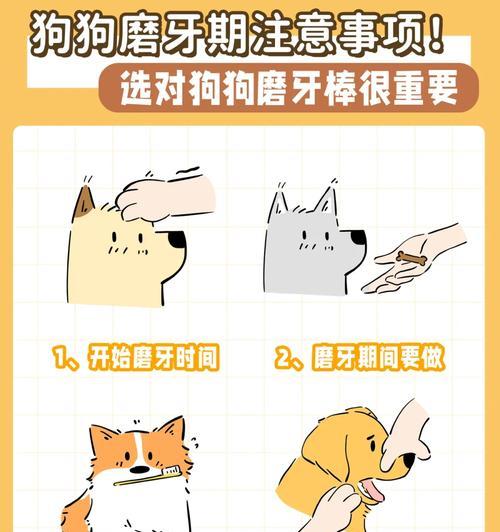 狗狗磨牙期注意事项！

选对狗狗磨牙棒很重要

1、开始磨牙时间

2、磨牙期间要做