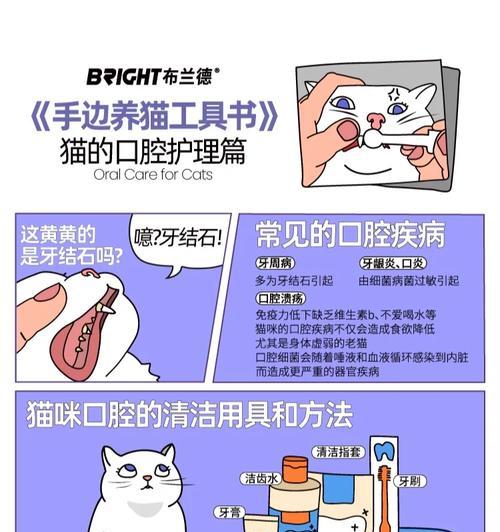 BRIGHT布兰德®

《手边养猫工具书》
猫的口腔护理篇
Oral Care for Cats

这黄黄的是牙结石吗?

噫?牙结石!

常见的口腔疾病

牙周病
多为牙结石引起

牙龈炎、口炎
由细菌病菌过敏引起

口腔溃疡
免疫力低下缺乏维生素b、不爱喝水等
猫咪的口腔疾病不仅会造成食欲降低
尤其是身体虚弱的老猫
口腔细菌会随着唾液和血液循环感染到内脏
而造成更严重的器官疾病

猫咪口腔的清洁用具和方法

清洁指套
洁齿水
牙刷
牙膏